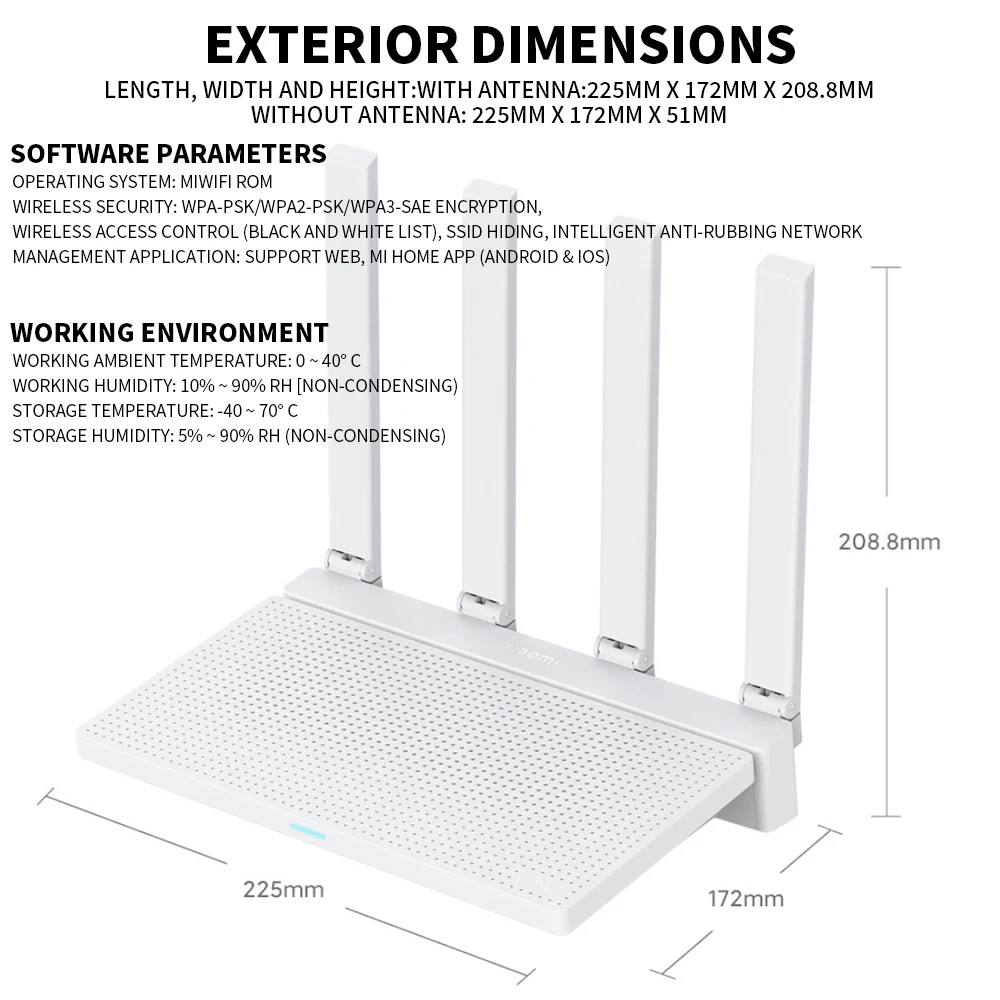 EXTERIOR DIMENSIONS

LENGTH, WIDTH AND HEIGHT:WITH ANTENNA:225MM X 172MM X 208.8MM
WITHOUT ANTENNA: 225MM X 172MM X 51MM

SOFTWARE PARAMETERS

OPERATING SYSTEM: MIWIFI ROM
WIRELESS SECURITY: WPA-PSK/WPA2-PSK/WPA3-SAE ENCRYPTION,
WIRELESS ACCESS CONTROL (BLACK AND WHITE LIST), SSID HIDING, INTELLIGENT ANTI-RUBBING NETWORK
MANAGEMENT APPLICATION: SUPPORT WEB, MI HOME APP (ANDROID & IOS)

WORKING ENVIRONMENT

WORKING AMBIENT TEMPERATURE: 0 ~ 40° C
WORKING HUMIDITY: 10% ~ 90% RH [NON-CONDENSING)
STORAGE TEMPERATURE: -40 ~ 70° C
STORAGE HUMIDITY: 5% ~ 90% RH (NON-CONDENSING)

xiaomi

208.8mm

225mm

172mm