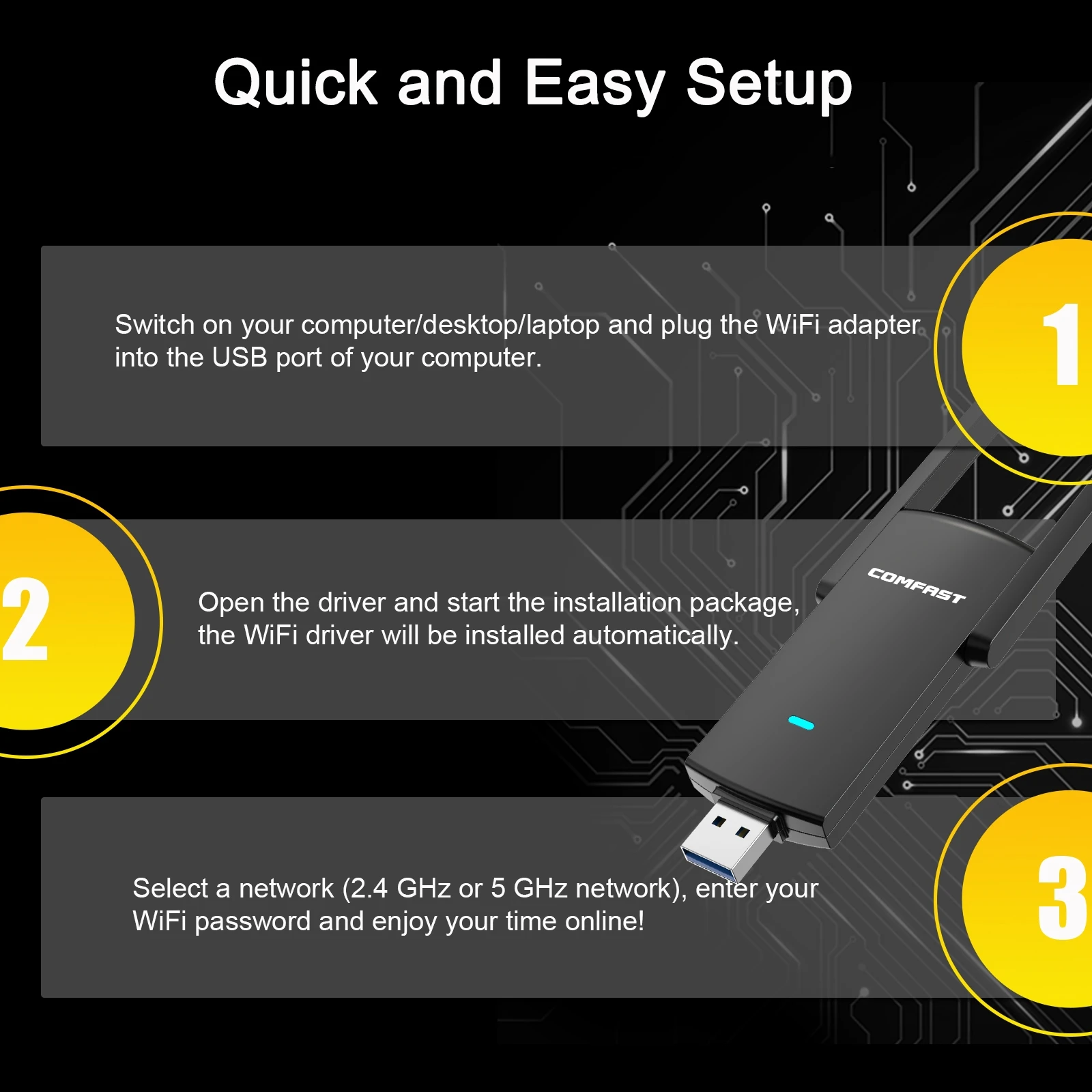 Quick and Easy Setup

Switch on your computer/desktop/laptop and plug the WiFi adapter into the USB port of your computer.

1

2

Open the driver and start the installation package, the WiFi driver will be installed automatically.

COMFAST

Select a network (2.4 GHz or 5 GHz network), enter your WiFi password and enjoy your time online!

3